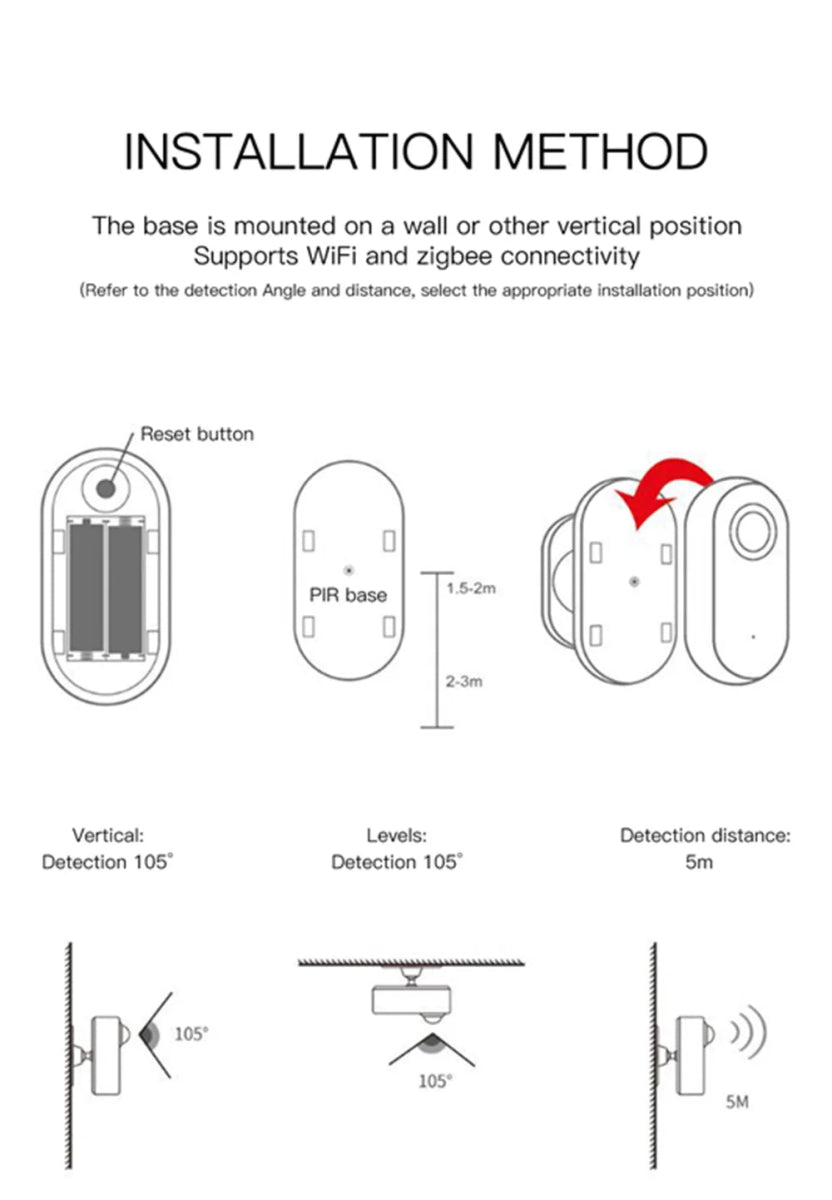 INSTALLATION METHOD

The base is mounted on a wall or other vertical position
Supports WiFi and zigbee connectivity

(Refer to the detection Angle and distance, select the appropriate installation position)

Reset button

PIR base

1.5-2m

2-3m

Vertical:
Detection 105°

Levels:
Detection 105°

Detection distance:
5m

105°

105°

5M